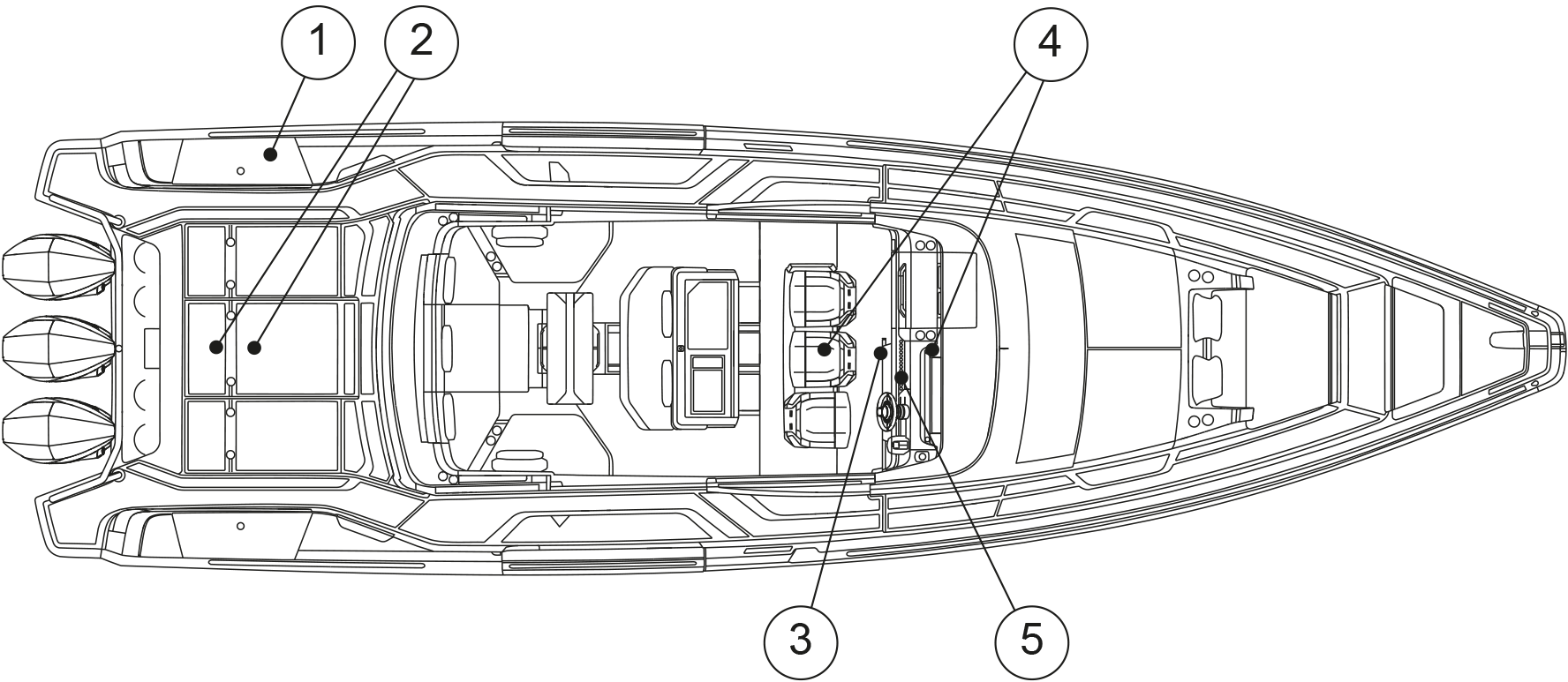 1
2
4
3
5