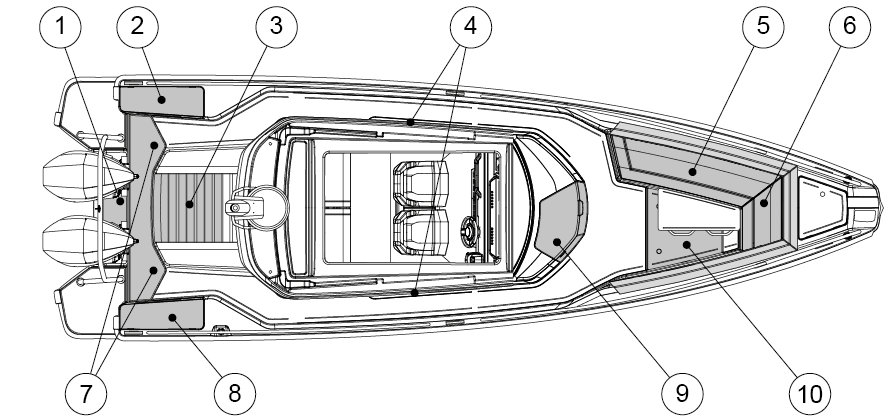 1
2
3
4
5
6
7
8
9
10